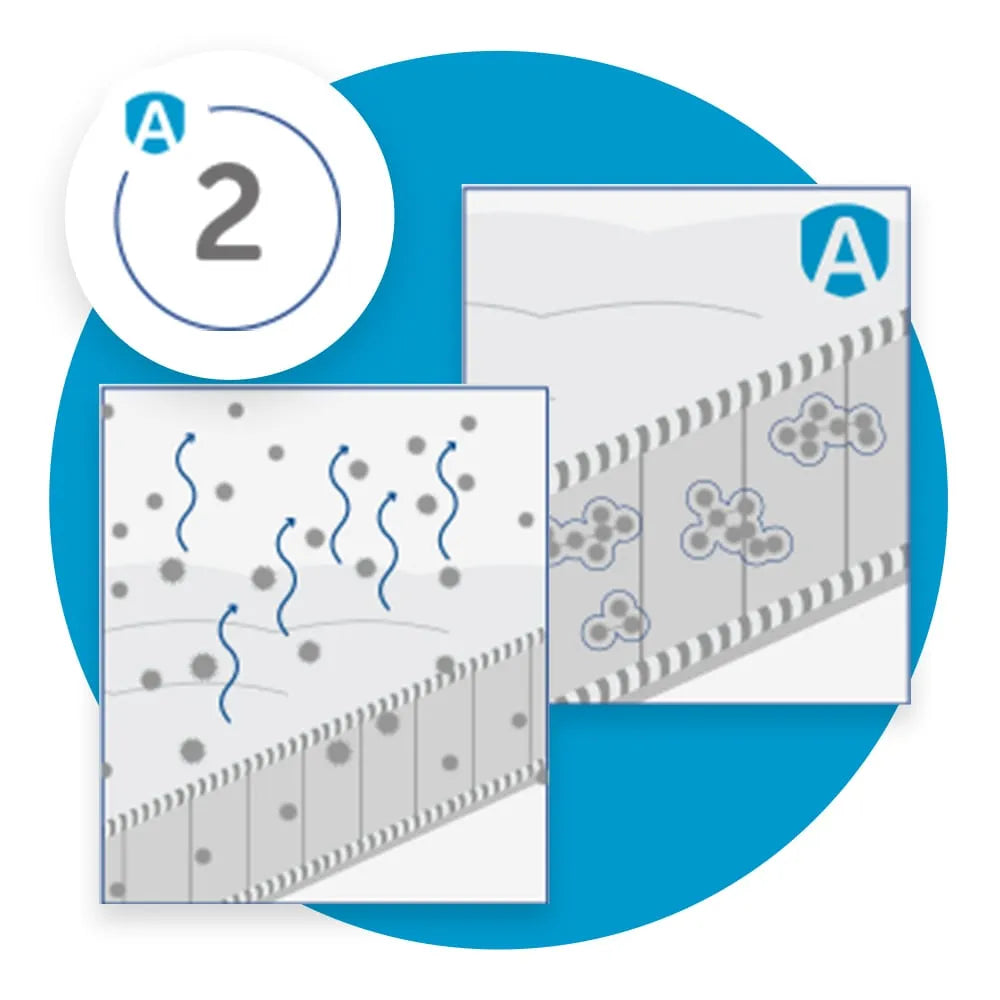 A
2
A